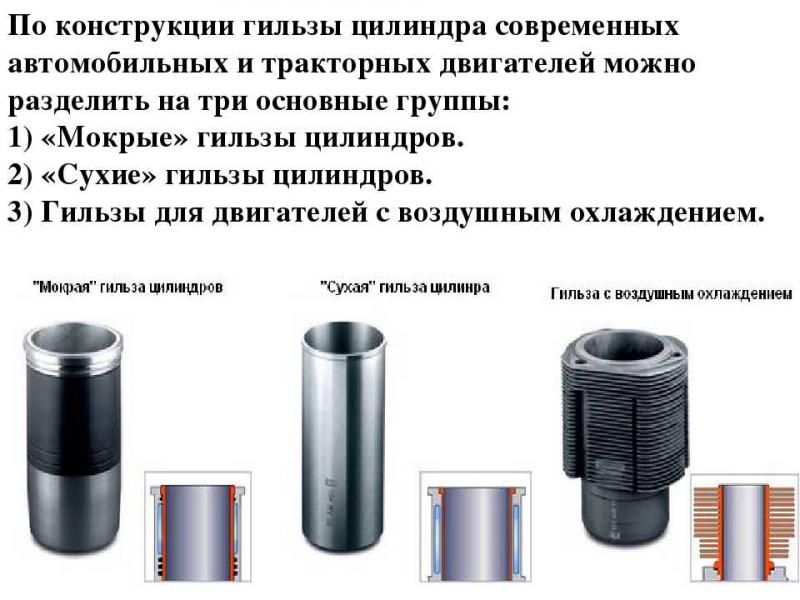 По конструкции гильзы цилиндра современных автомобильных и тракторных двигателей можно разделить на три основные группы:
1) «Мокрые» гильзы цилиндров.
2) «Сухие» гильзы цилиндров.
3) Гильзы для двигателей с воздушным охлаждением.

"Мокрая" гильза цилиндров

"Сухая" гильза цилинра

Гильза с воздушным охлаждением